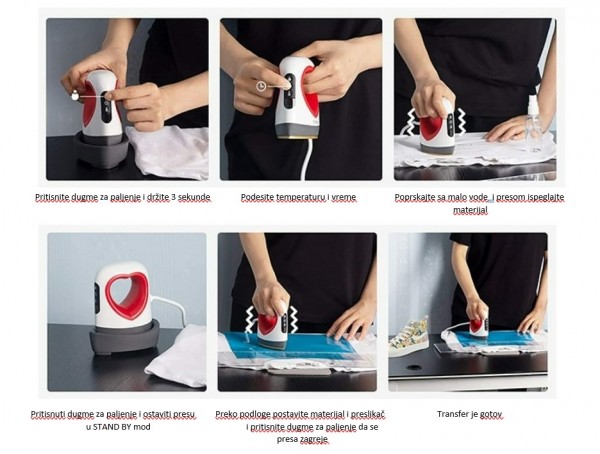 Pritisnite dugme za paljenje i držite 3 sekunde

Podesite temperaturu i vreme

Poprskajte sa malo vode, i presom ispeglajte materijal

Pritisnuti dugme za paljenje i ostaviti presu u STAND BY mod

Preko podloge postavite materijal i preslikač i pritisnite dugme za paljenje da se presa zagreje

Transfer je gotov